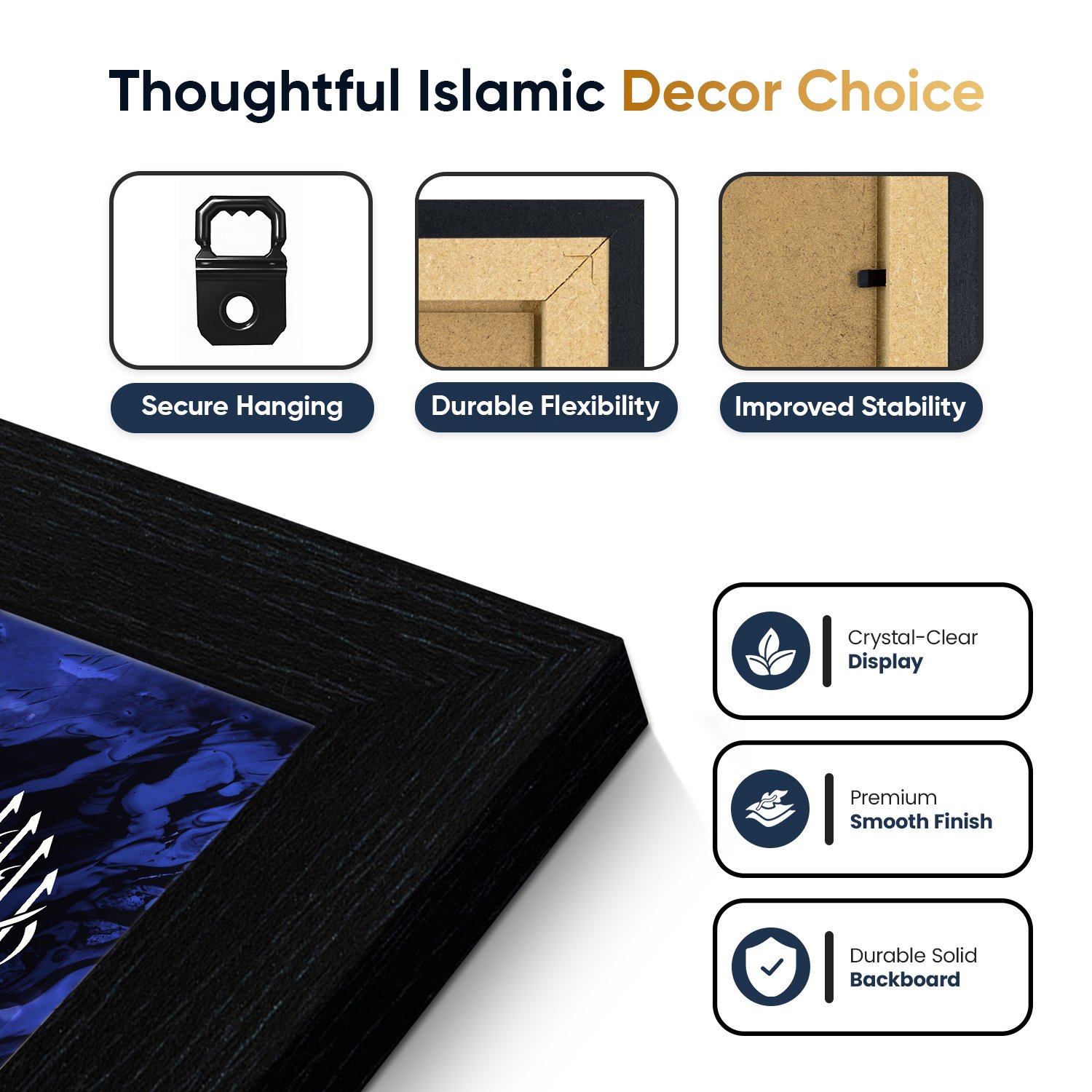 Thoughtful Islamic Decor Choice

Secure Hanging

Durable Flexibility

Improved Stability

Crystal-Clear
Display

Premium
Smooth Finish

Durable Solid
Backboard